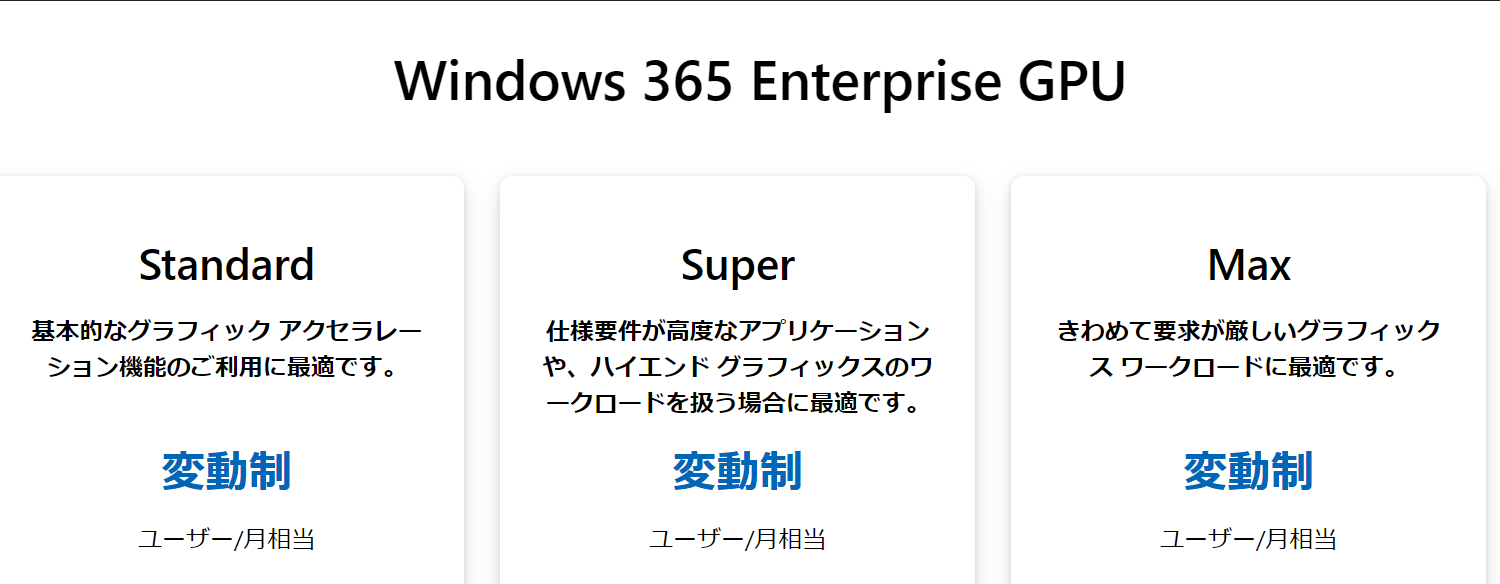 Windows 365 Enterprise GPU

Standard

基本的なグラフィック アクセラレーション機能のご利用に最適です。

変動制

ユーザー/月相当

Super

仕様要件が高度なアプリケーションや、ハイエンド グラフィックスのワークロードを扱う場合に最適です。

変動制

ユーザー/月相当

Max

きわめて要求が厳しいグラフィックス ワークロードに最適です。

変動制

ユーザー/月相当